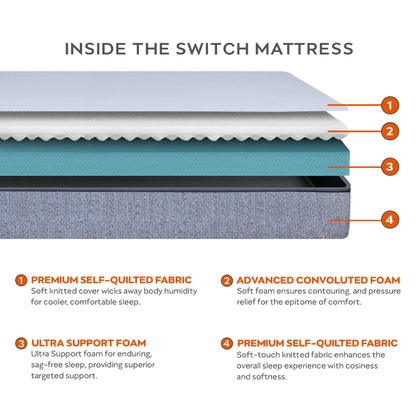 INSIDE THE SWITCH MATTRESS

1

2

3

4

1 PREMIUM SELF-QUILTED FABRIC
Soft knitted cover wicks away body humidity for cooler, comfortable sleep.

2 ADVANCED CONVOLUTED FOAM
Soft foam ensures contouring, and pressure relief for the epitome of comfort.

3 ULTRA SUPPORT FOAM
Ultra Support foam for enduring, sag-free sleep, providing superior targeted support.

4 PREMIUM SELF-QUILTED FABRIC
Soft-touch knitted fabric enhances the overall sleep experience with cosiness and softness.