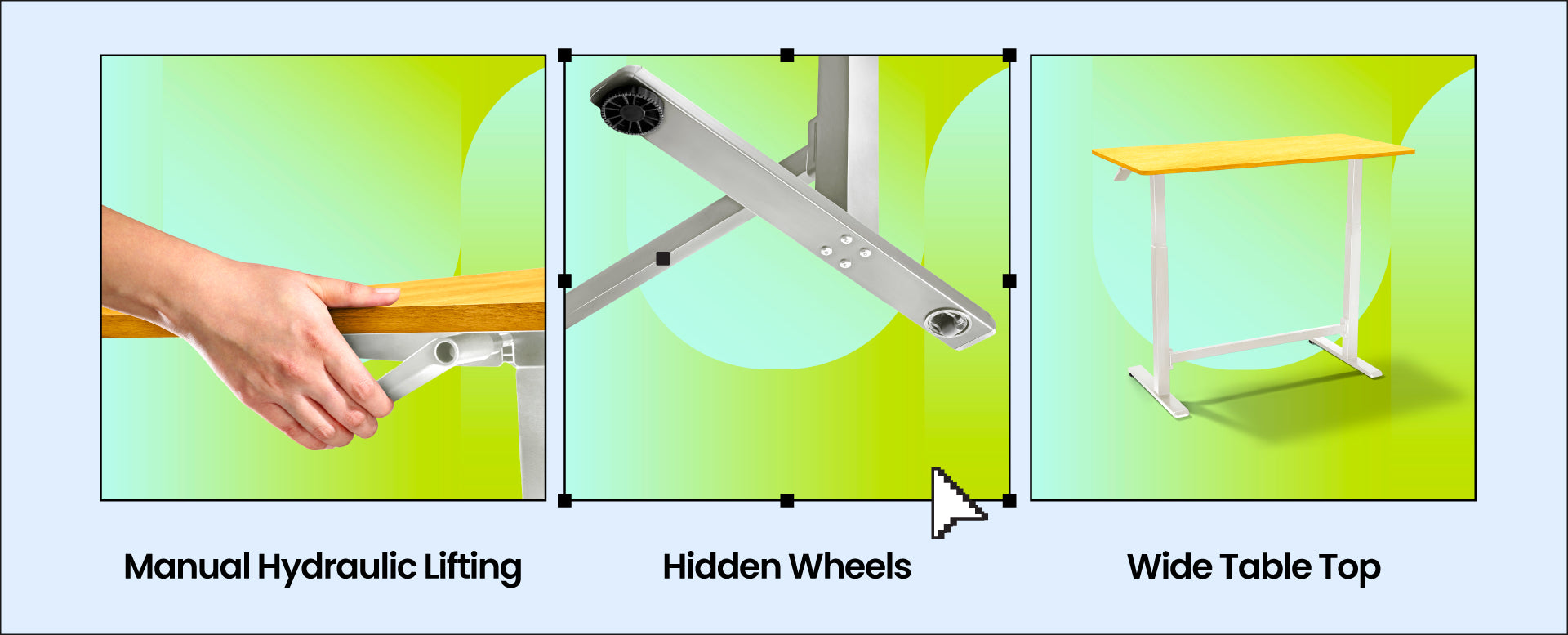 Manual Hydraulic Lifting

Hidden Wheels

Wide Table Top