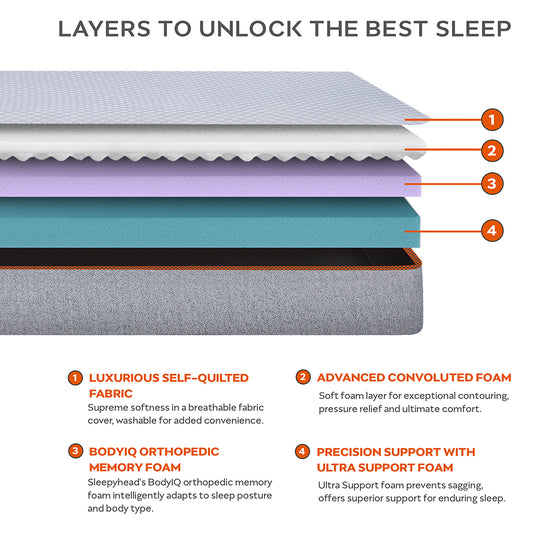 LAYERS TO UNLOCK THE BEST SLEEP

1

2

3

4

1 LUXURIOUS SELF-QUILTED FABRIC
Supreme softness in a breathable fabric cover, washable for added convenience.

2 ADVANCED CONVOLUTED FOAM
Soft foam layer for exceptional contouring, pressure relief and ultimate comfort.

3 BODYIQ ORTHOPEDIC MEMORY FOAM
Sleepyhead's BodyIQ orthopedic memory foam intelligently adapts to sleep posture and body type.

4 PRECISION SUPPORT WITH ULTRA SUPPORT FOAM
Ultra Support foam prevents sagging, offers superior support for enduring sleep.